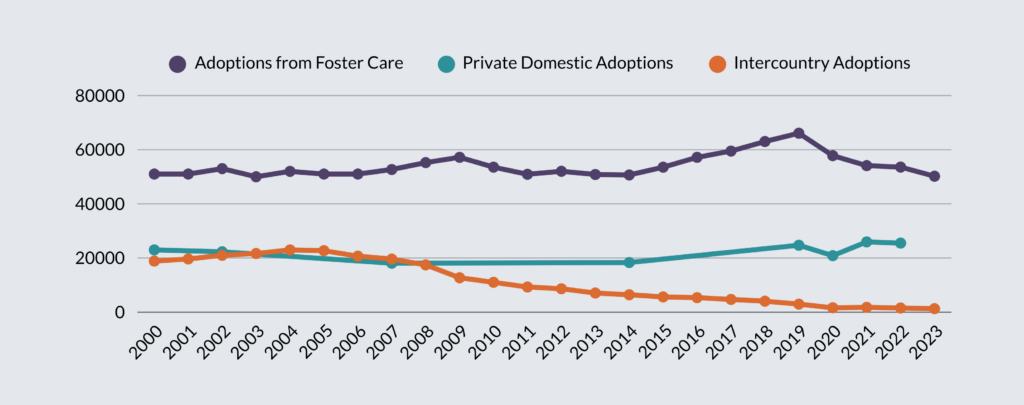 Adoptions from Foster Care
Private Domestic Adoptions
Intercountry Adoptions

80000
60000
40000
20000
0

2000 2001 2002 2003 2004 2005 2006 2007 2008 2009 2010 2011 2012 2013 2014 2015 2016 2017 2018 2019 2020 2021 2022 2023